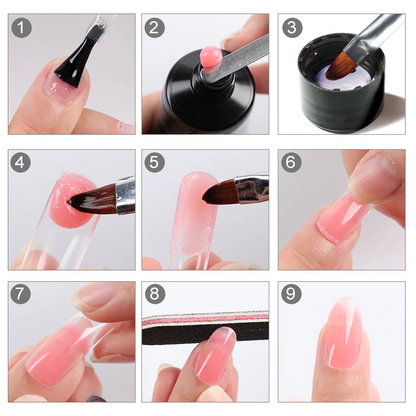 1
2
3
4
5
6
7
8
9