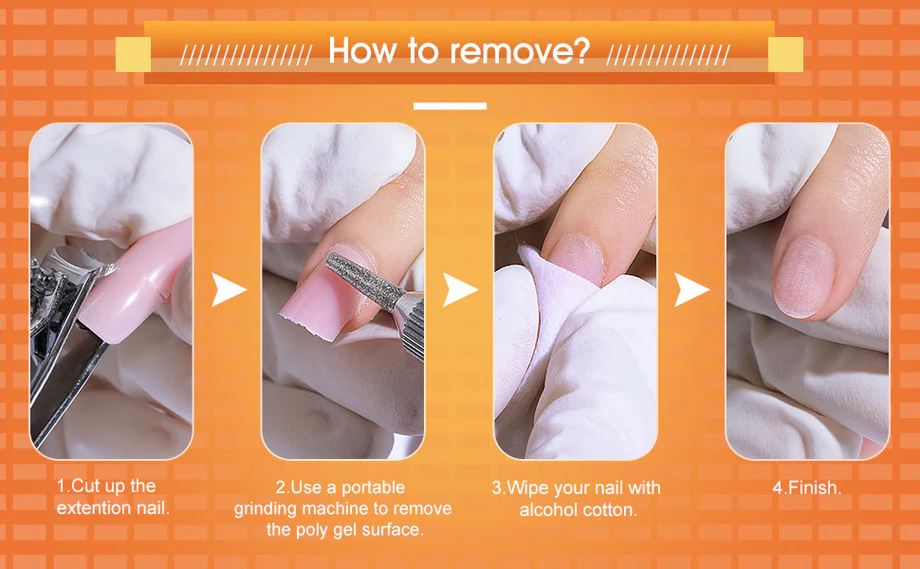 How to remove?

1.Cut up the extention nail.

2.Use a portable grinding machine to remove the poly gel surface.

3.Wipe your nail with alcohol cotton.

4.Finish.